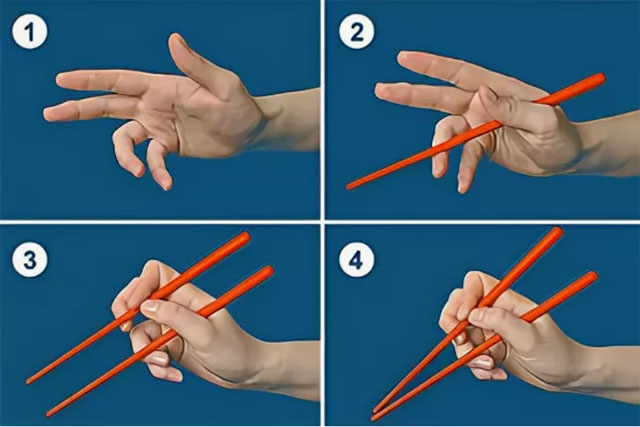 1

2

3

4